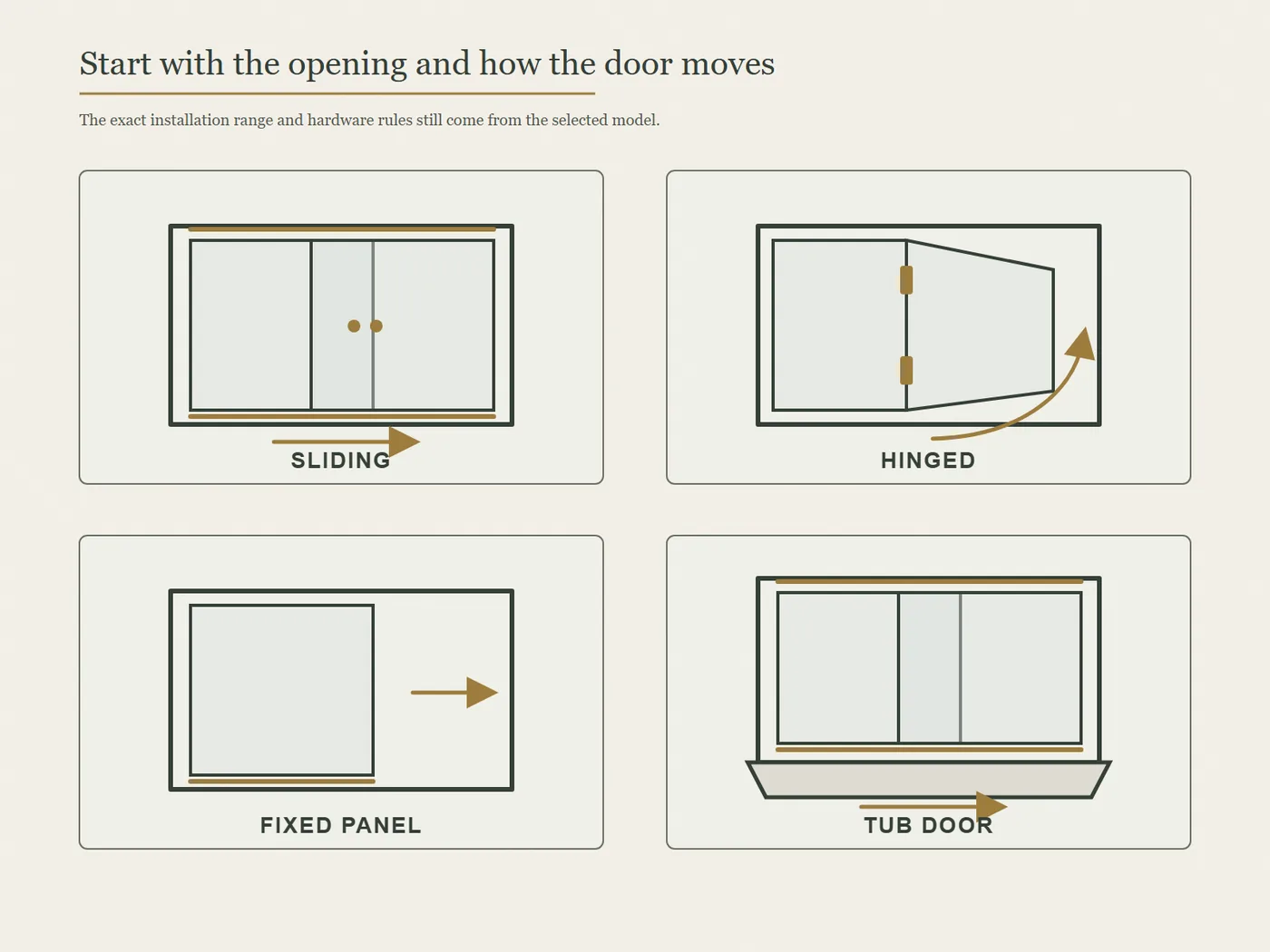 Start with the opening and how the door moves

The exact installation range and hardware rules still come from the selected model.

SLIDING

HINGED

FIXED PANEL

TUB DOOR